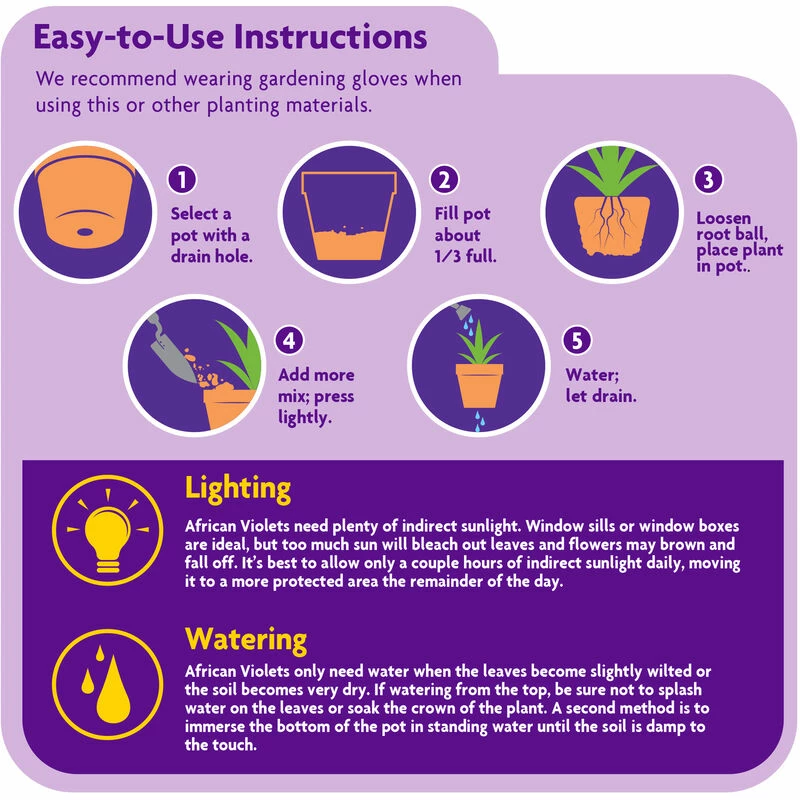 Easy-to-Use Instructions

We recommend wearing gardening gloves when using this or other planting materials.

1
Select a pot with a drain hole.

2
Fill pot about 1/3 full.

3
Loosen root ball, place plant in pot..

4
Add more mix; press lightly.

5
Water; let drain.

Lighting

African Violets need plenty of indirect sunlight. Window sills or window boxes are ideal, but too much sun will bleach out leaves and flowers may brown and fall off. It's best to allow only a couple hours of indirect sunlight daily, moving it to a more protected area the remainder of the day.

Watering

African Violets only need water when the leaves become slightly wilted or the soil becomes very dry. If watering from the top, be sure not to splash water on the leaves or soak the crown of the plant. A second method is to immerse the bottom of the pot in standing water until the soil is damp to the touch.