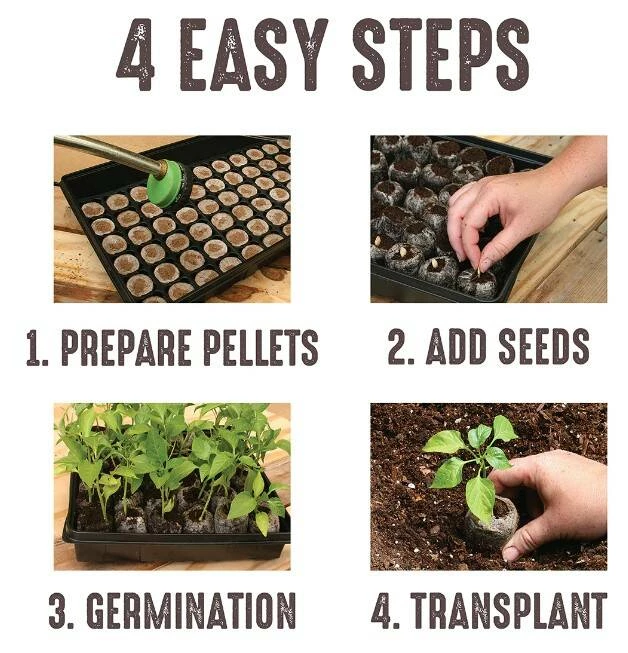 4 EASY STEPS

1. PREPARE PELLETS

2. ADD SEEDS

3. GERMINATION

4. TRANSPLANT